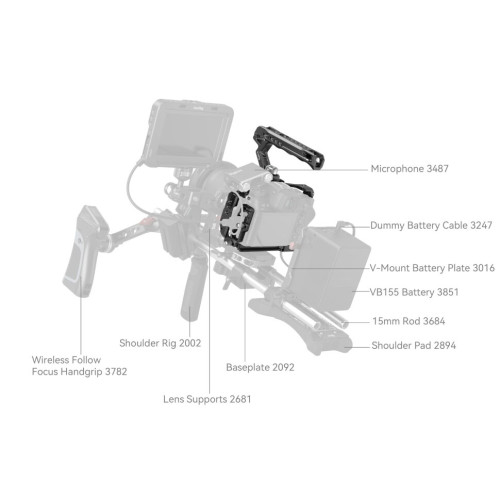 Microphone 3487

Dummy Battery Cable 3247

V-Mount Battery Plate 3016

VB155 Battery 3851

15mm Rod 3684

Shoulder Pad 2894

Shoulder Rig 2002

Wireless Follow Focus Handgrip 3782

Baseplate 2092

Lens Supports 2681