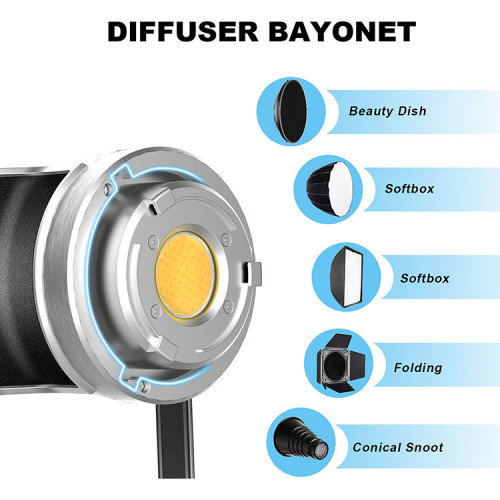 DIFFUSER BAYONET

Beauty Dish

Softbox

Softbox

Folding

Conical Snoot