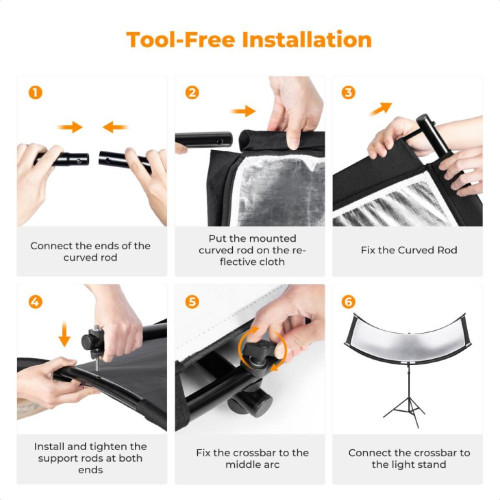 Tool-Free Installation

1

Connect the ends of the curved rod

2

Put the mounted curved rod on the reflective cloth

3

Fix the Curved Rod

4

Install and tighten the support rods at both ends

5

Fix the crossbar to the middle arc

6

Connect the crossbar to the light stand