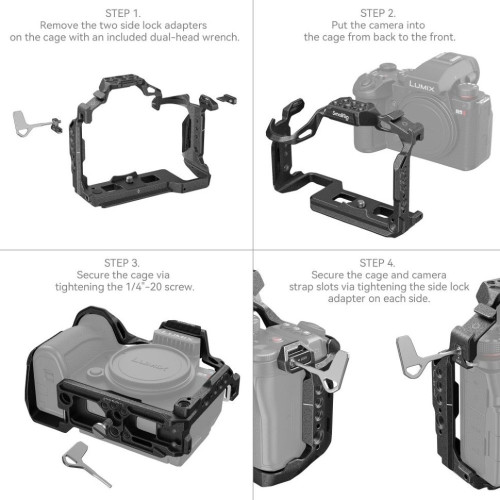 STEP 1.
Remove the two side lock adapters on the cage with an included dual-head wrench.

STEP 2.
Put the camera into the cage from back to the front.

LUMIX

SmallRig

STEP 3.
Secure the cage via tightening the 1/4"-20 screw.

LUMIX

STEP 4.
Secure the cage and camera strap slots via tightening the side lock adapter on each side.