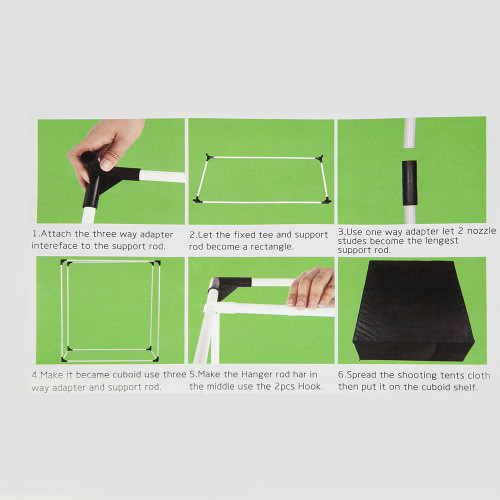 1.Attach the three way adapter intereface to the support rod.

2.Let the fixed tee and support rod become a rectangle.

3.Use one way adapter let 2 nozzle studes become the lengest support rod.

4.Make it became cuboid use three way adapter and support rod.

5.Make the Hanger rod har in the middle use the 2pcs Hook.

6.Spread the shooting tents cloth then put it on the cuboid shelf.