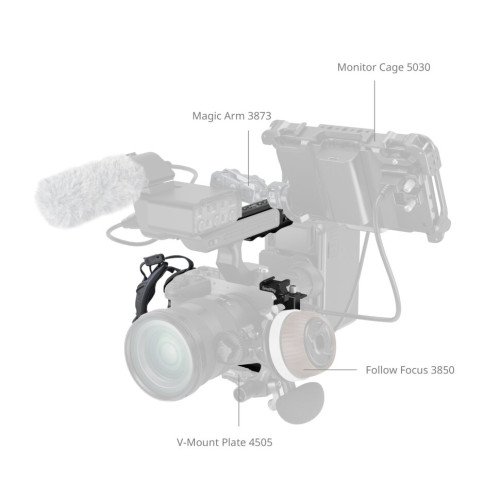 Monitor Cage 5030

Magic Arm 3873

Follow Focus 3850

V-Mount Plate 4505