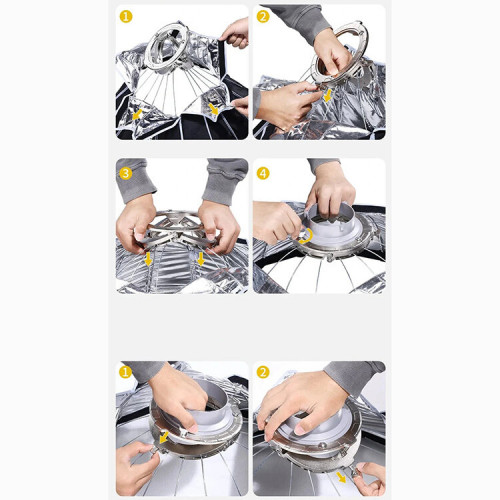 1
2
3
4
1
2