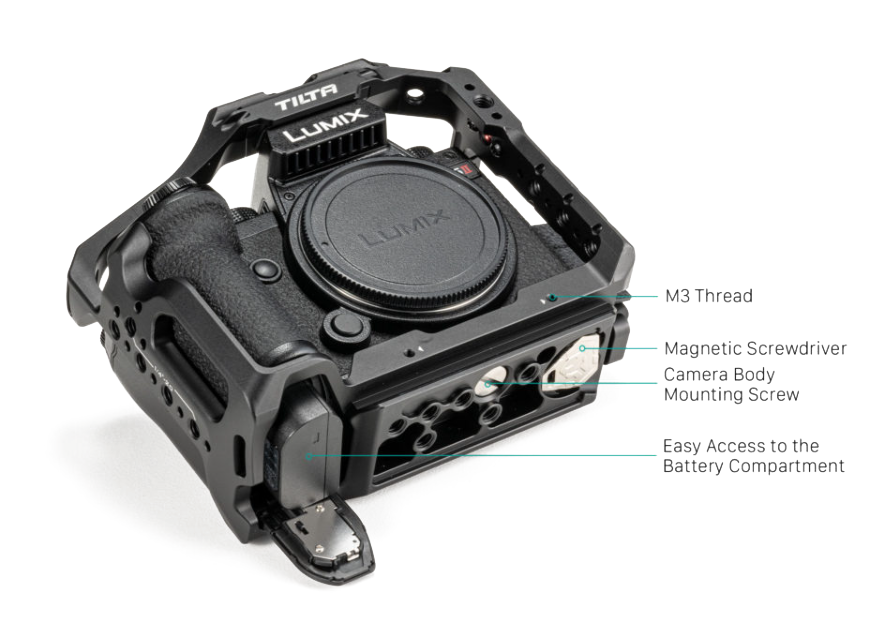 TILTA

LUMIX

LUMIX

M3 Thread

Magnetic Screwdriver

Camera Body Mounting Screw

Easy Access to the Battery Compartment